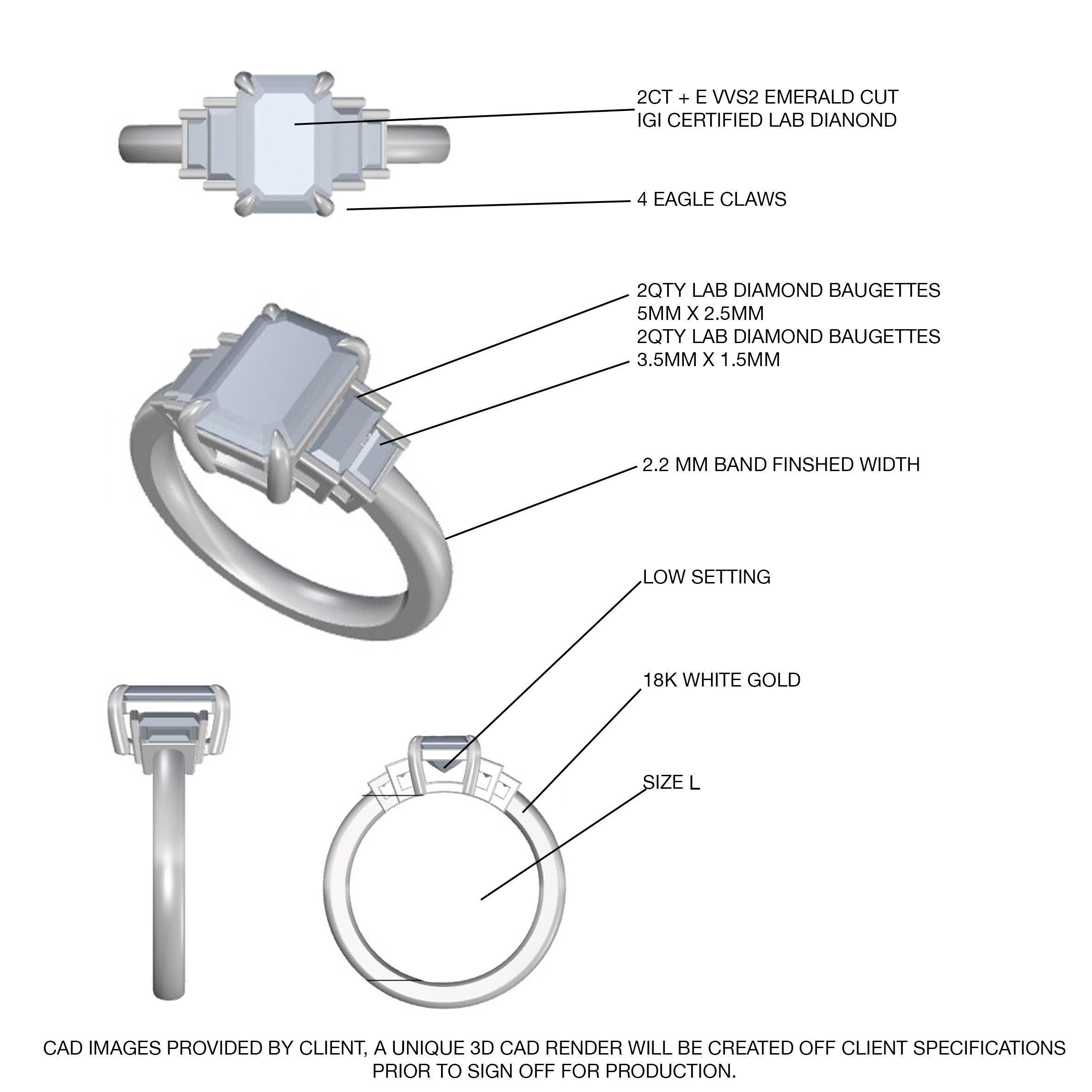 2CT + E VVS2 EMERALD CUT
IGI CERTIFIED LAB DIANOND

4 EAGLE CLAWS

2QTY LAB DIAMOND BAUGETTES
5MM X 2.5MM
2QTY LAB DIAMOND BAUGETTES
3.5MM X 1.5MM

2.2 MM BAND FINSHED WIDTH

LOW SETTING

18K WHITE GOLD

SIZE L

CAD IMAGES PROVIDED BY CLIENT, A UNIQUE 3D CAD RENDER WILL BE CREATED OFF CLIENT SPECIFICATIONS PRIOR TO SIGN OFF FOR PRODUCTION.