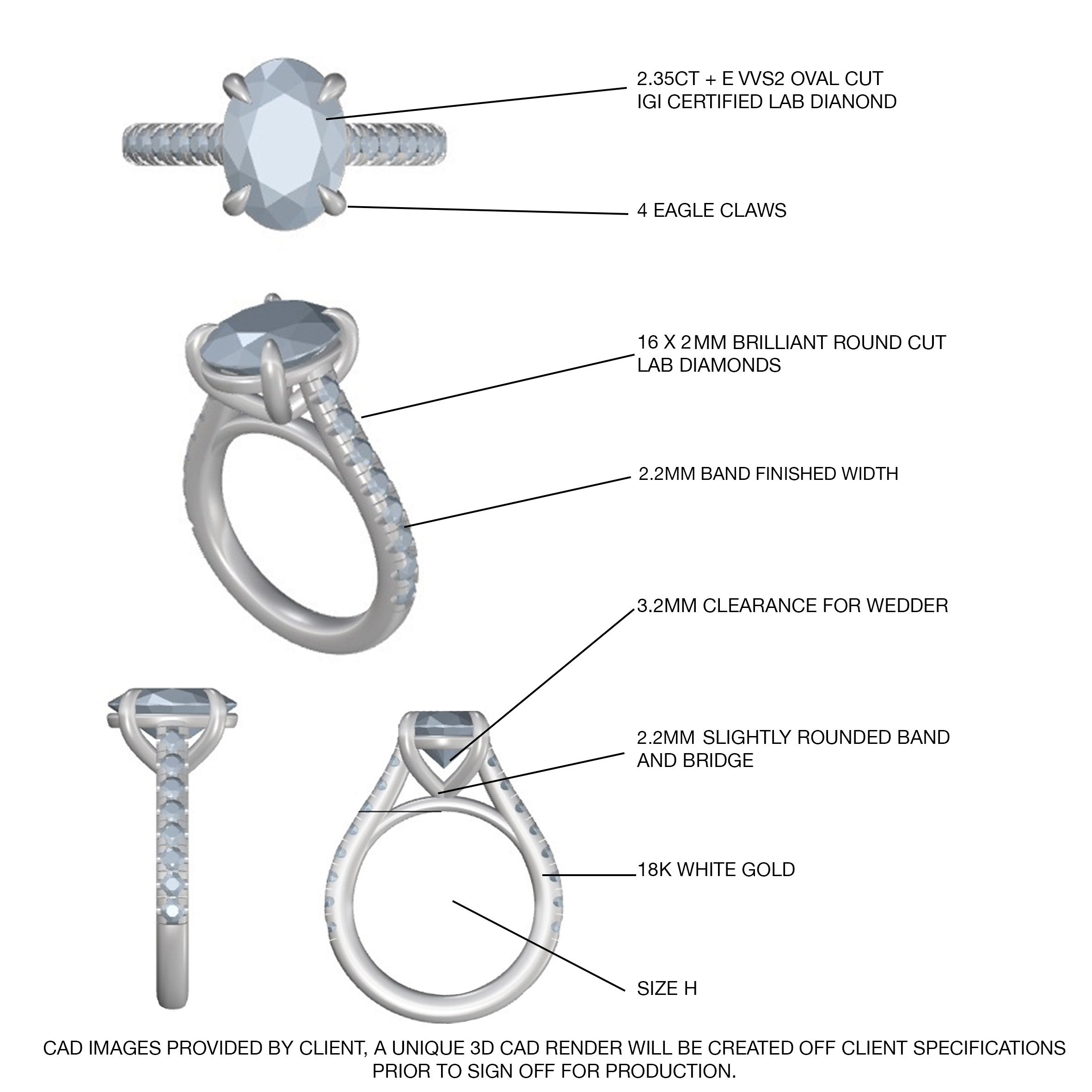 2.35CT + E VVS2 OVAL CUT
IGI CERTIFIED LAB DIANOND

4 EAGLE CLAWS

16 X 2MM BRILLIANT ROUND CUT
LAB DIAMONDS

2.2MM BAND FINISHED WIDTH

3.2MM CLEARANCE FOR WEDDER

2.2MM SLIGHTLY ROUNDED BAND
AND BRIDGE

18K WHITE GOLD

SIZE H

CAD IMAGES PROVIDED BY CLIENT, A UNIQUE 3D CAD RENDER WILL BE CREATED OFF CLIENT SPECIFICATIONS PRIOR TO SIGN OFF FOR PRODUCTION.