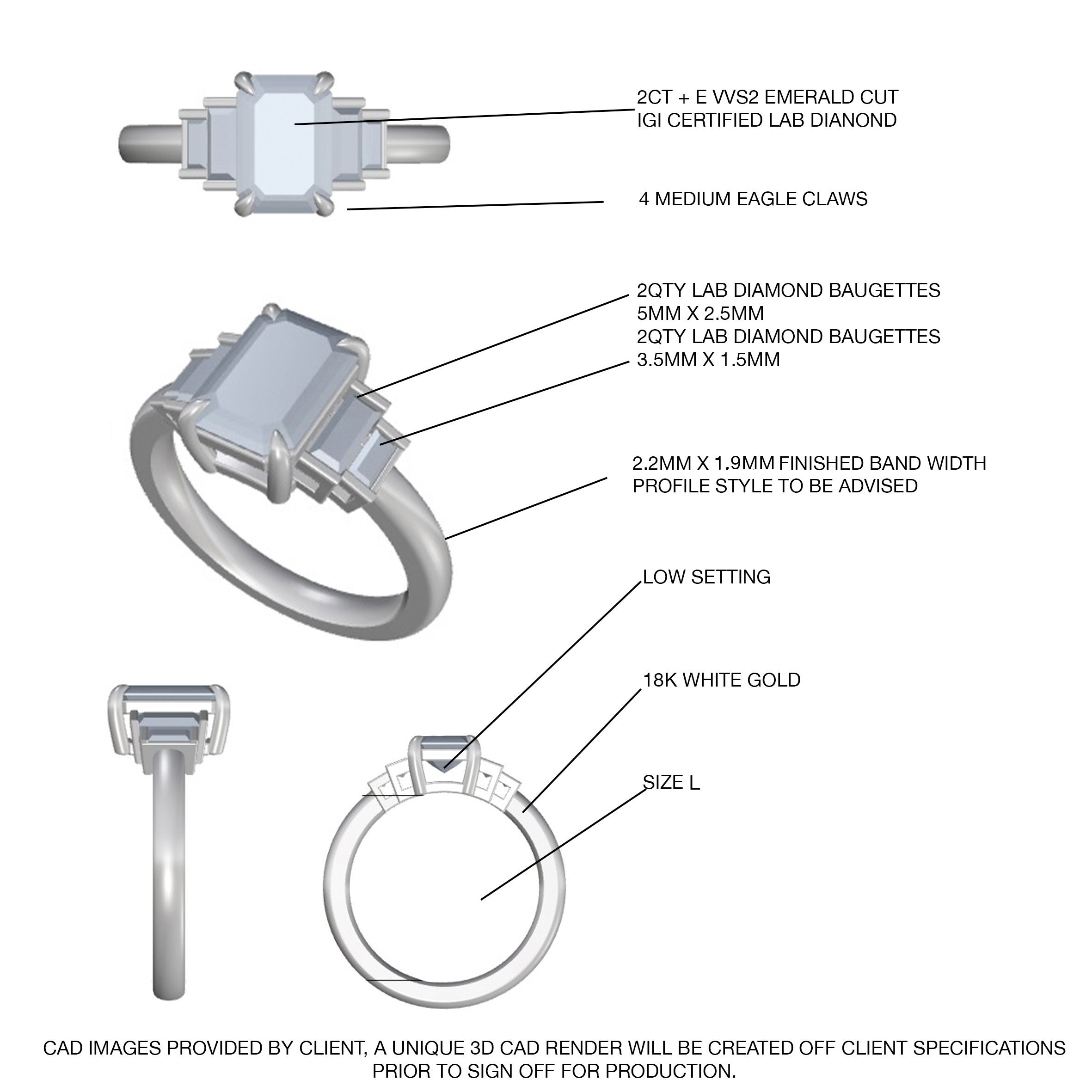 2CT + E VVS2 EMERALD CUT
IGI CERTIFIED LAB DIANOND

4 MEDIUM EAGLE CLAWS

2QTY LAB DIAMOND BAUGETTES
5MM X 2.5MM
2QTY LAB DIAMOND BAUGETTES
3.5MM X 1.5MM

2.2MM X 1.9MM FINISHED BAND WIDTH
PROFILE STYLE TO BE ADVISED

LOW SETTING

18K WHITE GOLD

SIZE L

CAD IMAGES PROVIDED BY CLIENT, A UNIQUE 3D CAD RENDER WILL BE CREATED OFF CLIENT SPECIFICATIONS PRIOR TO SIGN OFF FOR PRODUCTION.