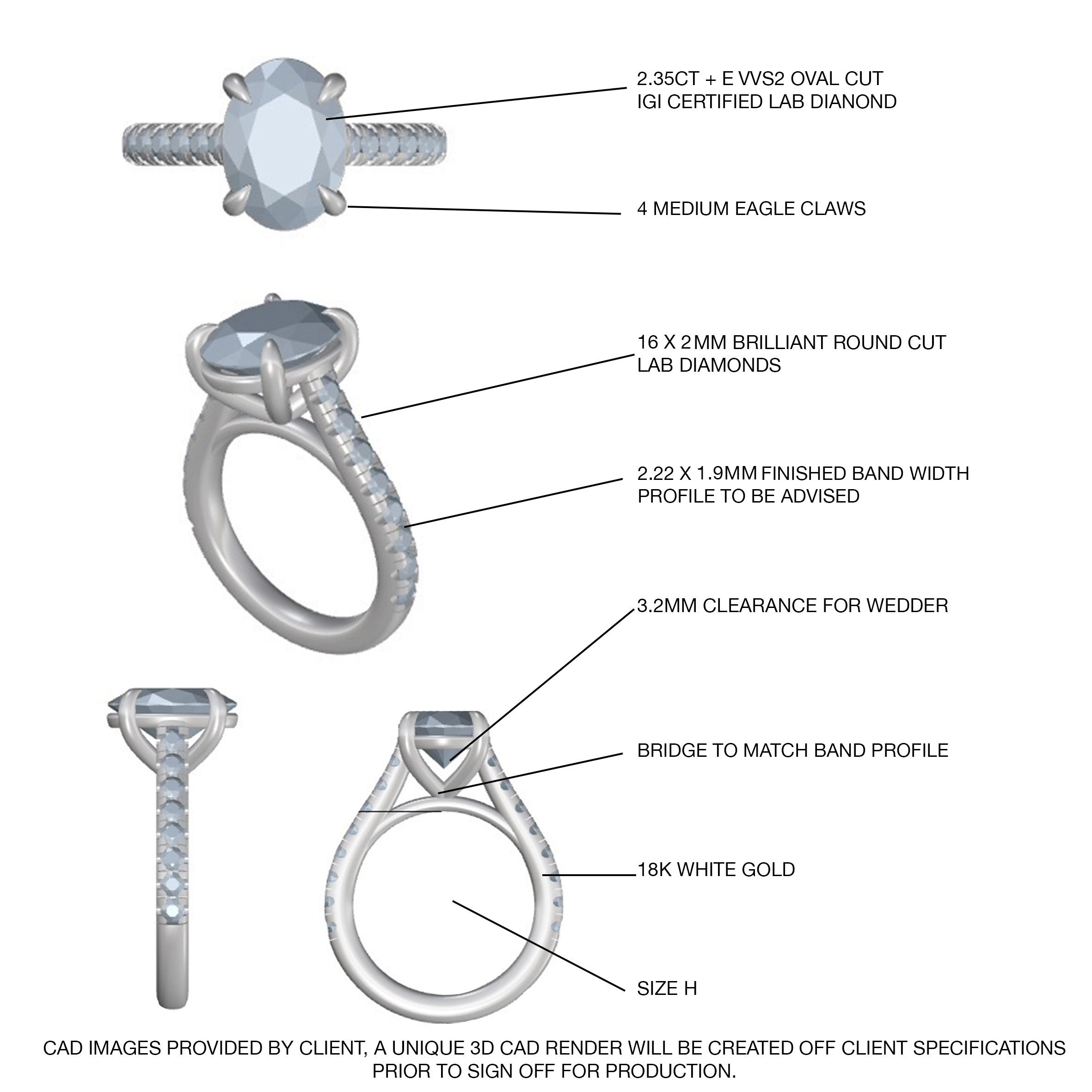 2.35CT + E VVS2 OVAL CUT
IGI CERTIFIED LAB DIANOND

4 MEDIUM EAGLE CLAWS

16 X 2MM BRILLIANT ROUND CUT
LAB DIAMONDS

2.22 X 1.9MM FINISHED BAND WIDTH
PROFILE TO BE ADVISED

3.2MM CLEARANCE FOR WEDDER

BRIDGE TO MATCH BAND PROFILE

18K WHITE GOLD

SIZE H

CAD IMAGES PROVIDED BY CLIENT, A UNIQUE 3D CAD RENDER WILL BE CREATED OFF CLIENT SPECIFICATIONS PRIOR TO SIGN OFF FOR PRODUCTION.